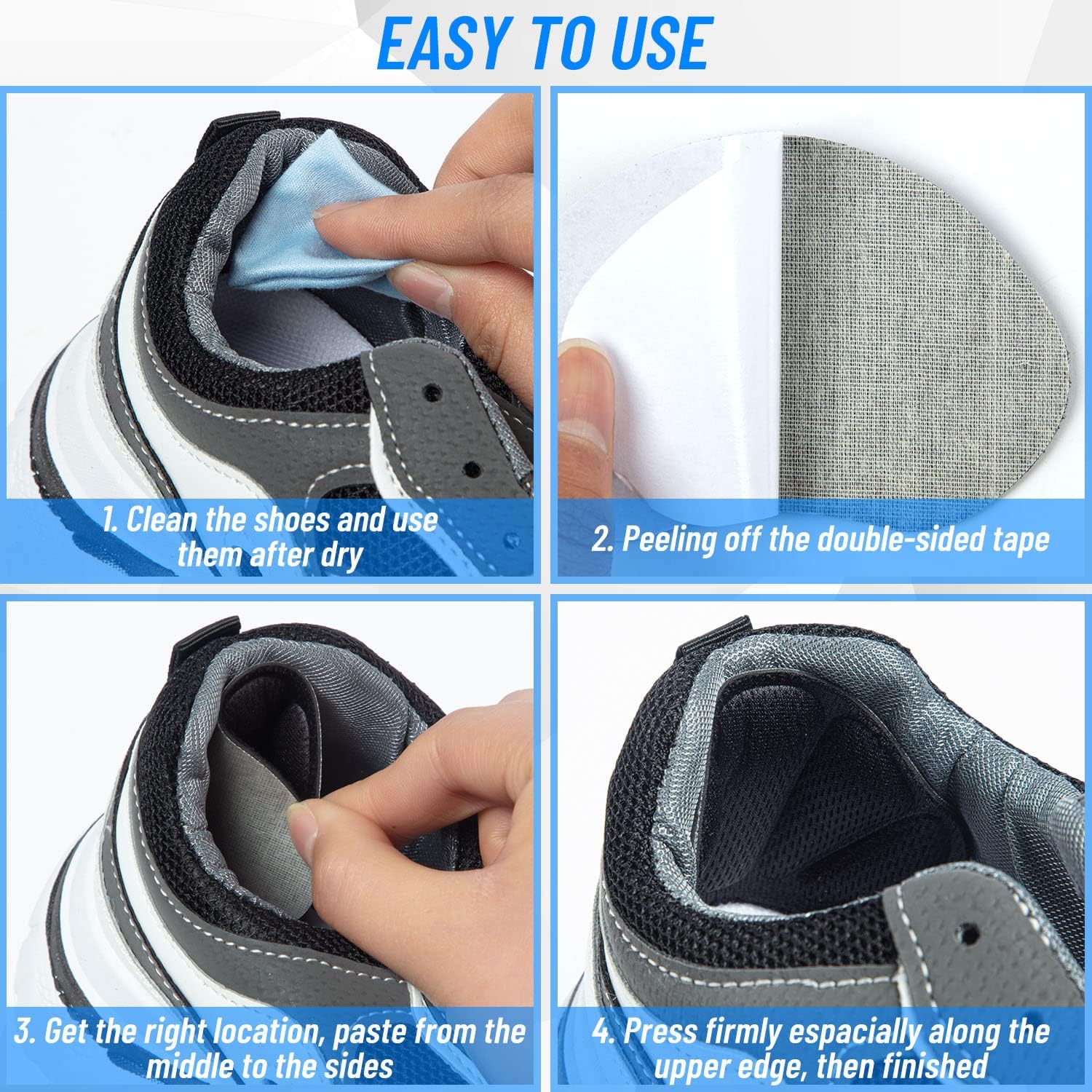 EASY TO USE

1. Clean the shoes and use them after dry

2. Peeling off the double-sided tape

3. Get the right location, paste from the middle to the sides

4. Press firmly espacially along the upper edge, then finished